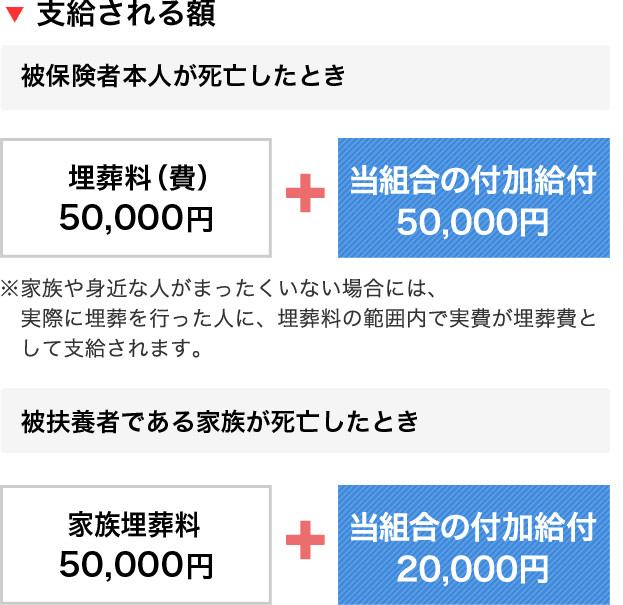 ▼ 支給される額

被保険者本人が死亡したとき

埋葬料（費）
50,000円

＋

当組合の付加給付
50,000円

※家族や身近な人がまったくいない場合には、実際に埋葬を行った人に、埋葬料の範囲内で実費が埋葬費として支給されます。

被扶養者である家族が死亡したとき

家族埋葬料
50,000円

＋

当組合の付加給付
20,000円